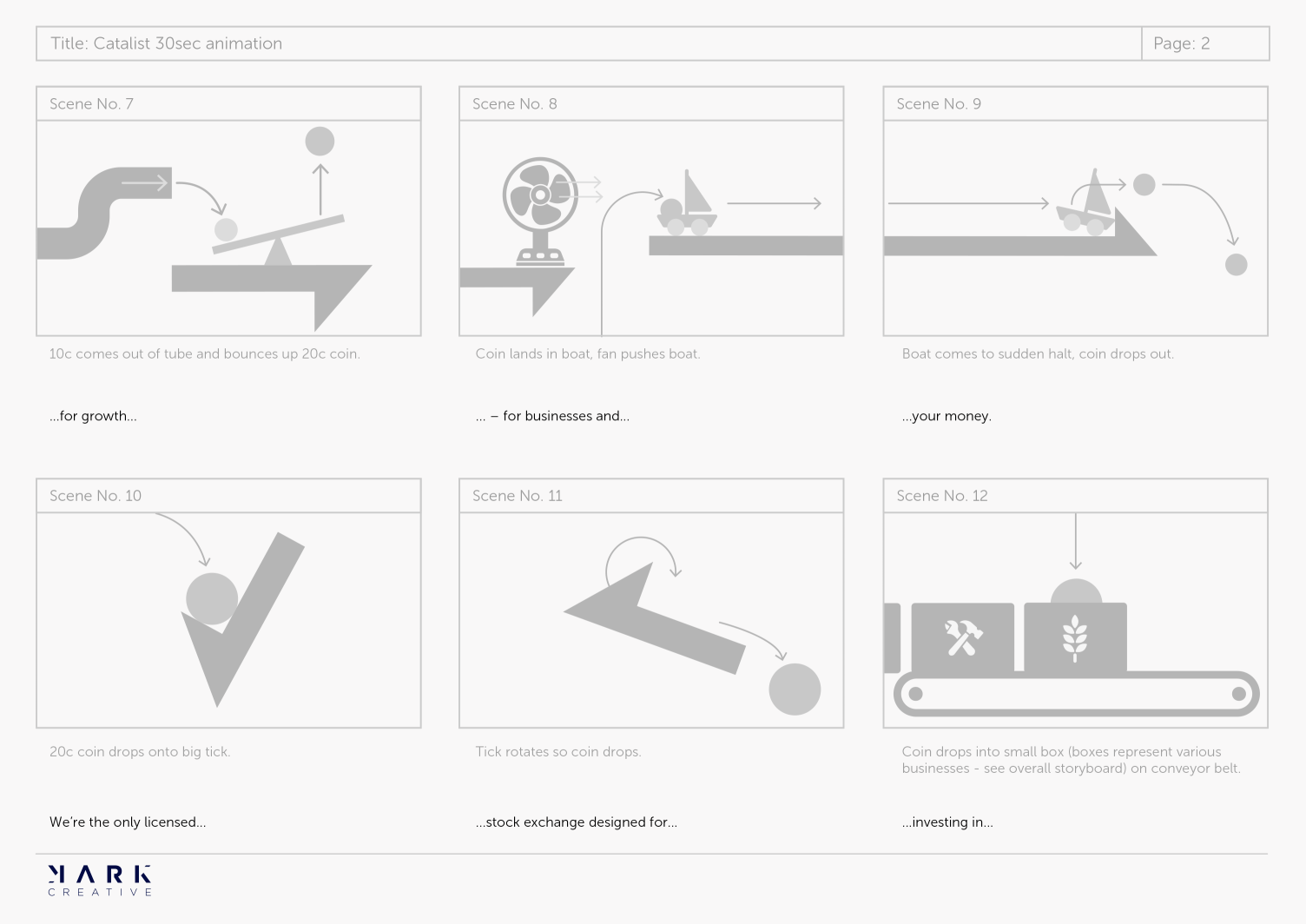 Title: Catalist 30sec animation

Page: 2

Scene No. 7

10c comes out of tube and bounces up 20c coin.

...for growth...

Scene No. 8

Coin lands in boat, fan pushes boat.

... – for businesses and...

Scene No. 9

Boat comes to sudden halt, coin drops out.

...your money.

Scene No. 10

20c coin drops onto big tick.

We're the only licensed...

Scene No. 11

Tick rotates so coin drops.

...stock exchange designed for...

Scene No. 12

Coin drops into small box (boxes represent various businesses - see overall storyboard) on conveyor belt.

...investing in...

MARK
CREATIVE