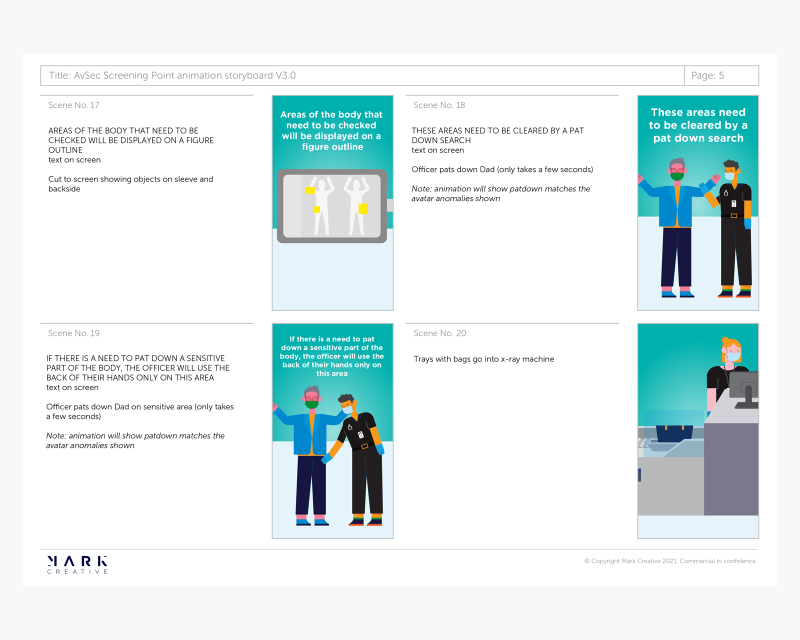 Title: AvSec Screening Point animation storyboard V3.0

Page: 5

Scene No. 17

AREAS OF THE BODY THAT NEED TO BE CHECKED WILL BE DISPLAYED ON A FIGURE OUTLINE
text on screen

Cut to screen showing objects on sleeve and backside

Areas of the body that need to be checked will be displayed on a figure outline

Scene No. 18

THESE AREAS NEED TO BE CLEARED BY A PAT DOWN SEARCH
text on screen

Officer pats down Dad (only takes a few seconds)

Note: animation will show patdown matches the avatar anomalies shown

These areas need to be cleared by a pat down search

Scene No. 19

IF THERE IS A NEED TO PAT DOWN A SENSITIVE PART OF THE BODY, THE OFFICER WILL USE THE BACK OF THEIR HANDS ONLY ON THIS AREA
text on screen

Officer pats down Dad on sensitive area (only takes a few seconds)

Note: animation will show patdown matches the avatar anomalies shown

If there is a need to pat down a sensitive part of the body, the officer will use the back of their hands only on this area

Scene No. 20

Trays with bags go into x-ray machine

MARK
CREATIVE

© Copyright Mark Creative 2021. Commercial in confidence.